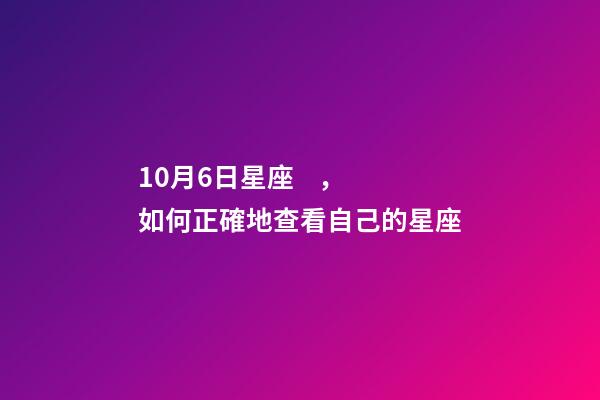 10月6日星座　，
如何正確地查看自己的星座